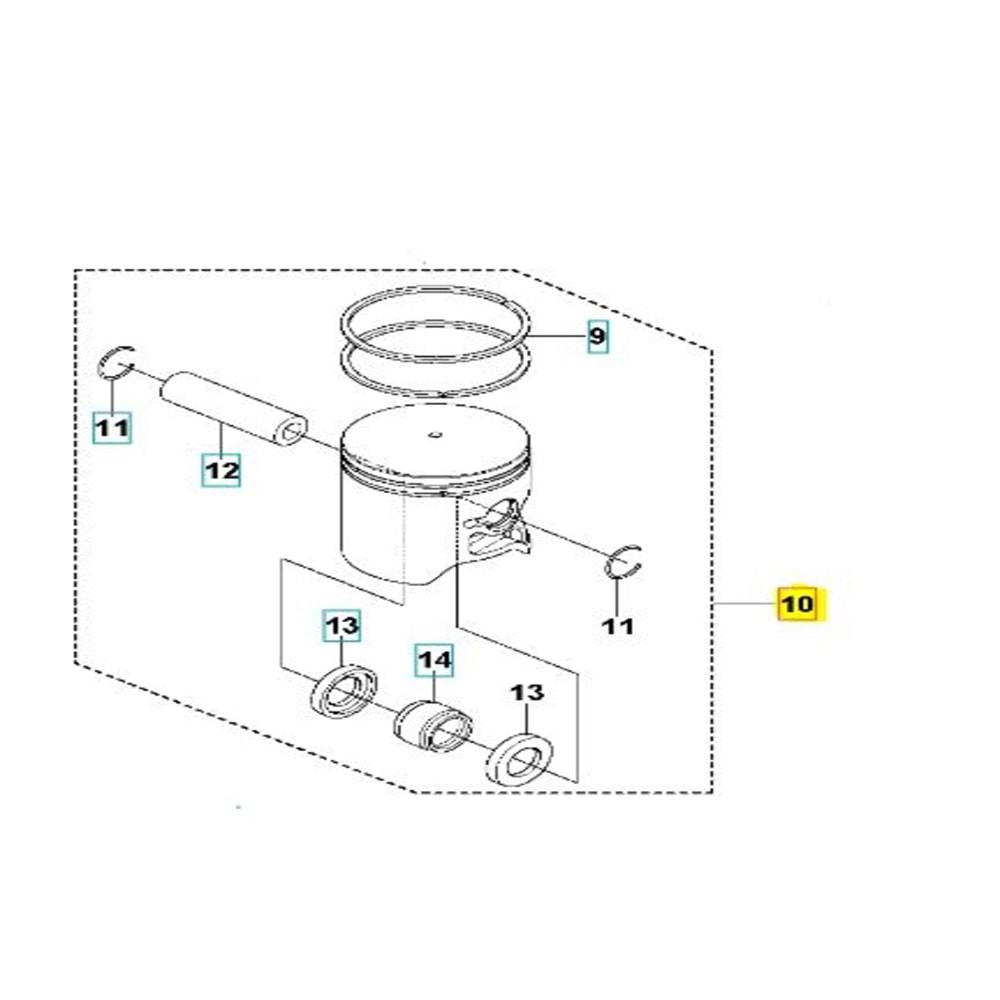 9
11
12
11
10
13
14
13